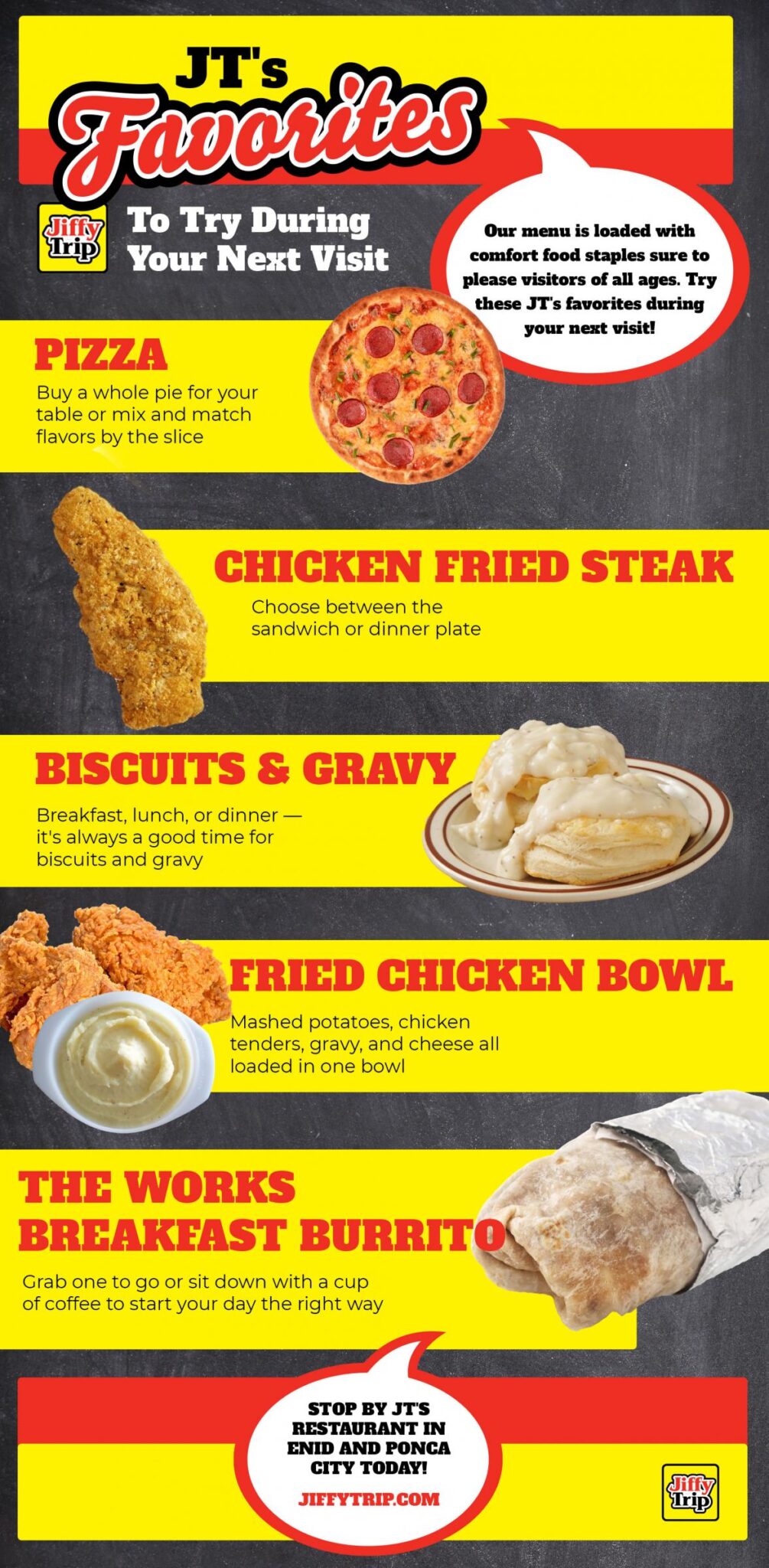 JT's Favorites

Jiffy Trip

To Try During Your Next Visit

Our menu is loaded with comfort food staples sure to please visitors of all ages. Try these JT's favorites during your next visit!

PIZZA

Buy a whole pie for your table or mix and match flavors by the slice

CHICKEN FRIED STEAK

Choose between the sandwich or dinner plate

BISCUITS & GRAVY

Breakfast, lunch, or dinner — it's always a good time for biscuits and gravy

FRIED CHICKEN BOWL

Mashed potatoes, chicken tenders, gravy, and cheese all loaded in one bowl

THE WORKS BREAKFAST BURRITO

Grab one to go or sit down with a cup of coffee to start your day the right way

STOP BY JT'S RESTAURANT IN ENID AND PONCA CITY TODAY!

JIFFYTRIP.COM

Jiffy Trip